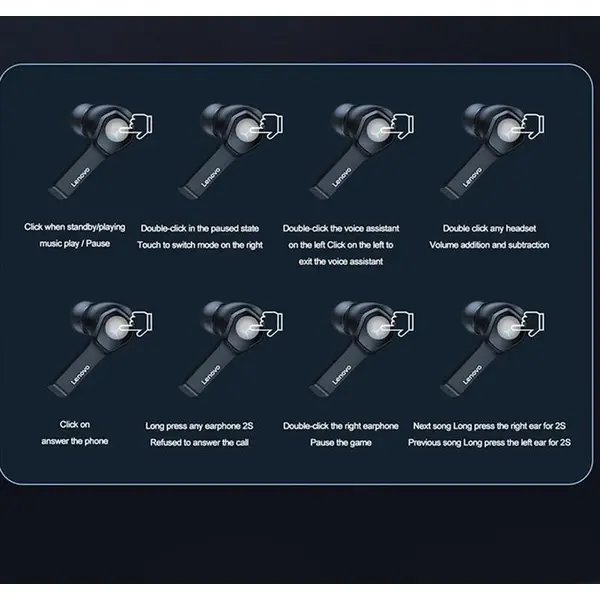 Lenovo

Click when standby/playing music play / Pause

Lenovo

Double-click in the paused state Touch to switch mode on the right

Lenovo

Double-click the voice assistant on the left Click on the left to exit the voice assistant

Lenovo

Double click any headset Volume addition and subtraction

Lenovo

Click on answer the phone

Lenovo

Long press any earphone 2S Refused to answer the call

Lenovo

Double-click the right earphone Pause the game

Lenovo

Next song Long press the right ear for 2S Previous song Long press the left ear for 2S