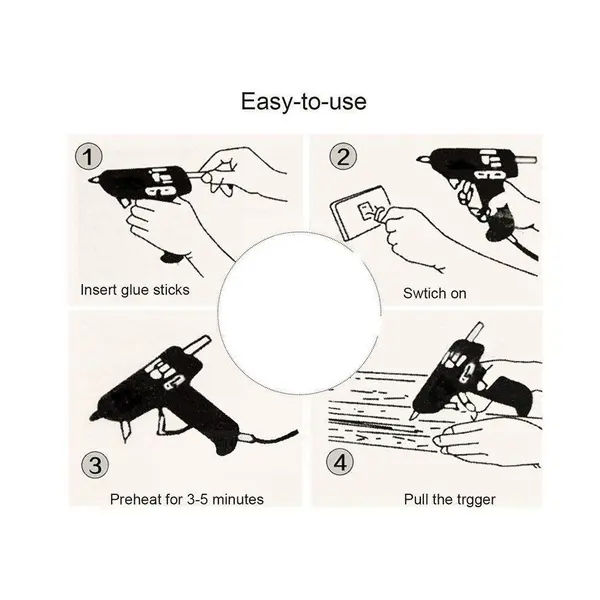 Easy-to-use

1

Insert glue sticks

2

Swtich on

3

Preheat for 3-5 minutes

4

Pull the trgger