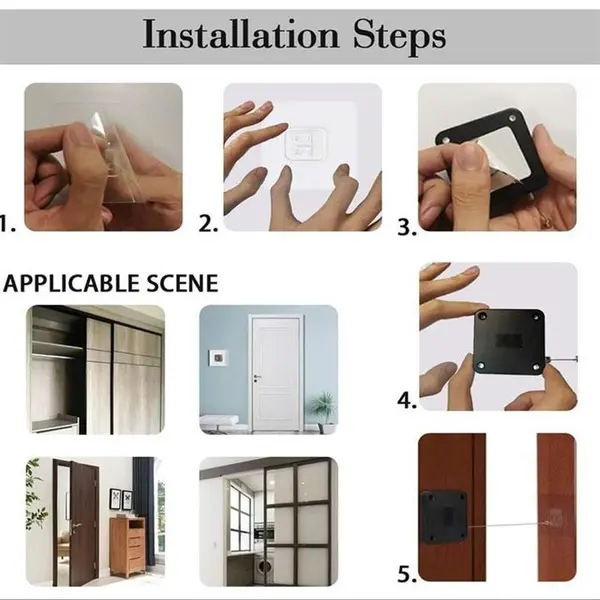 Installation Steps

1.

2.

3.

APPLICABLE SCENE

4.

5.