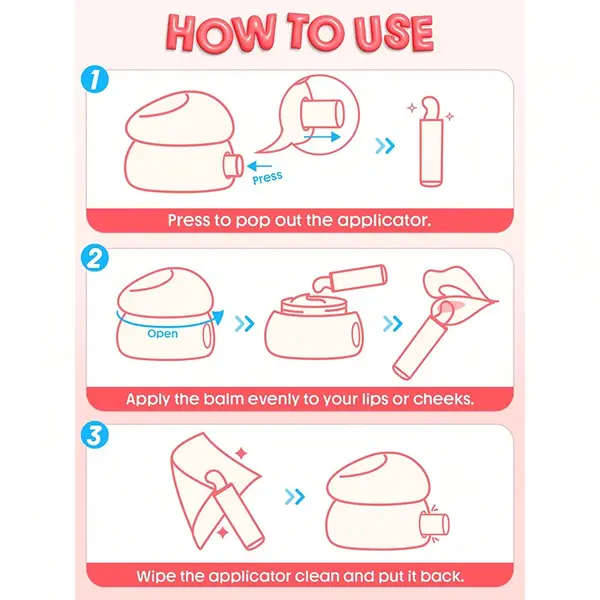 HOW TO USE

1

Press

Press to pop out the applicator.

2

Open

Apply the balm evenly to your lips or cheeks.

3

Wipe the applicator clean and put it back.